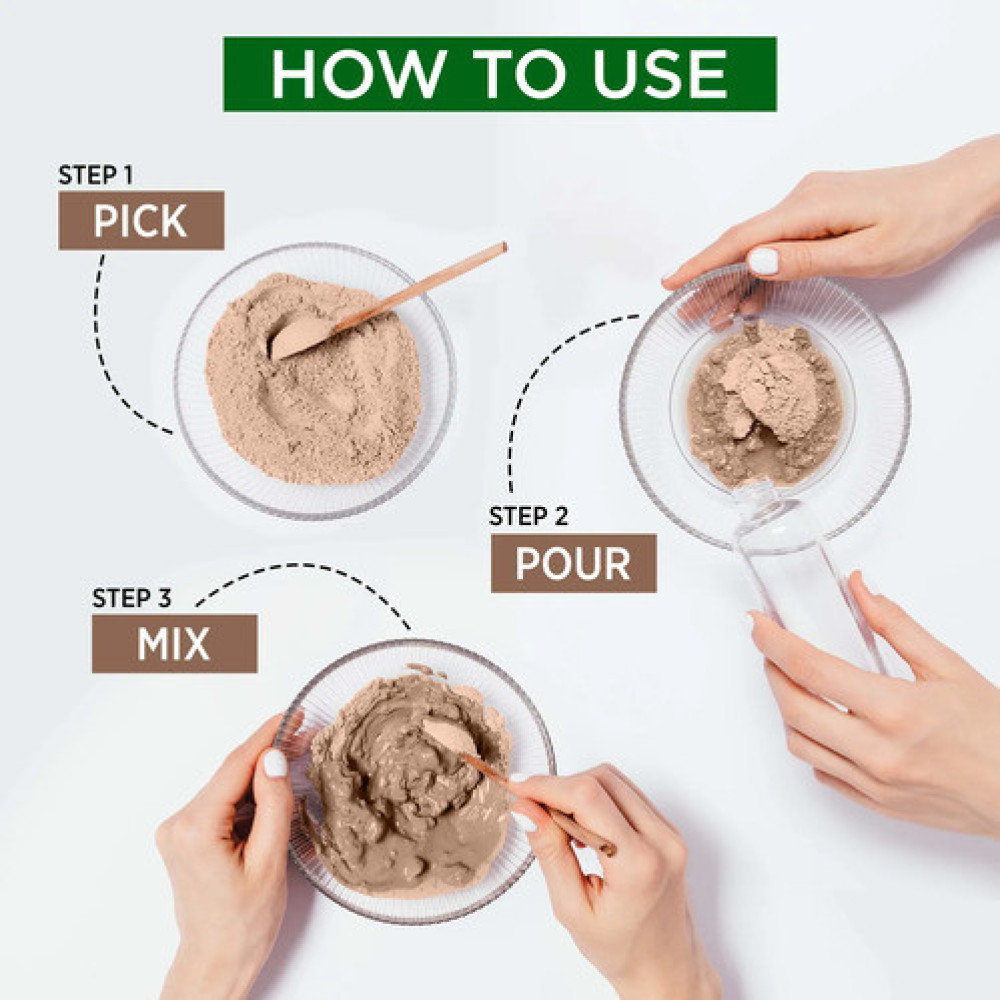 HOW TO USE

STEP 1
PICK

STEP 2
POUR

STEP 3
MIX